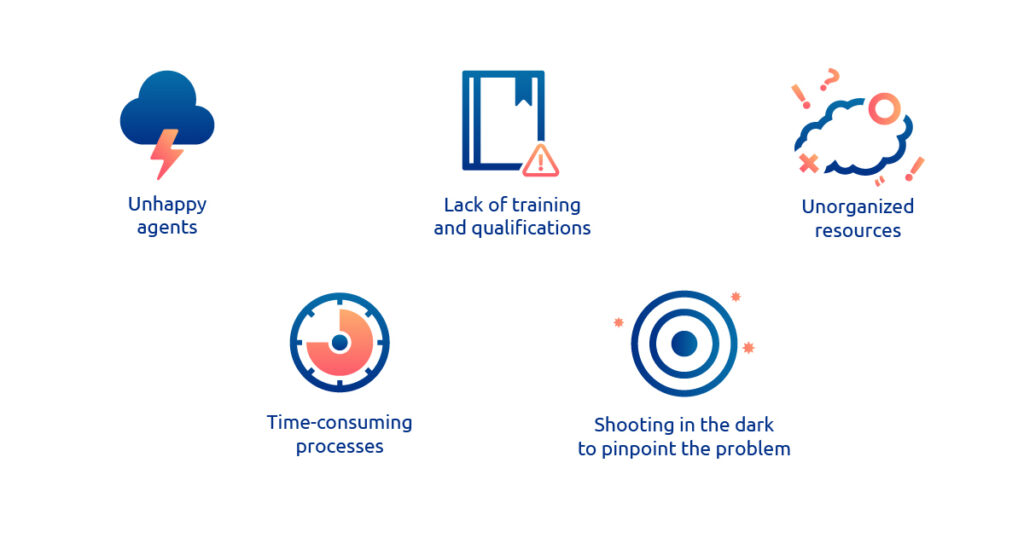 Unhappy agents

Lack of training and qualifications

Unorganized resources

Time-consuming processes

Shooting in the dark to pinpoint the problem